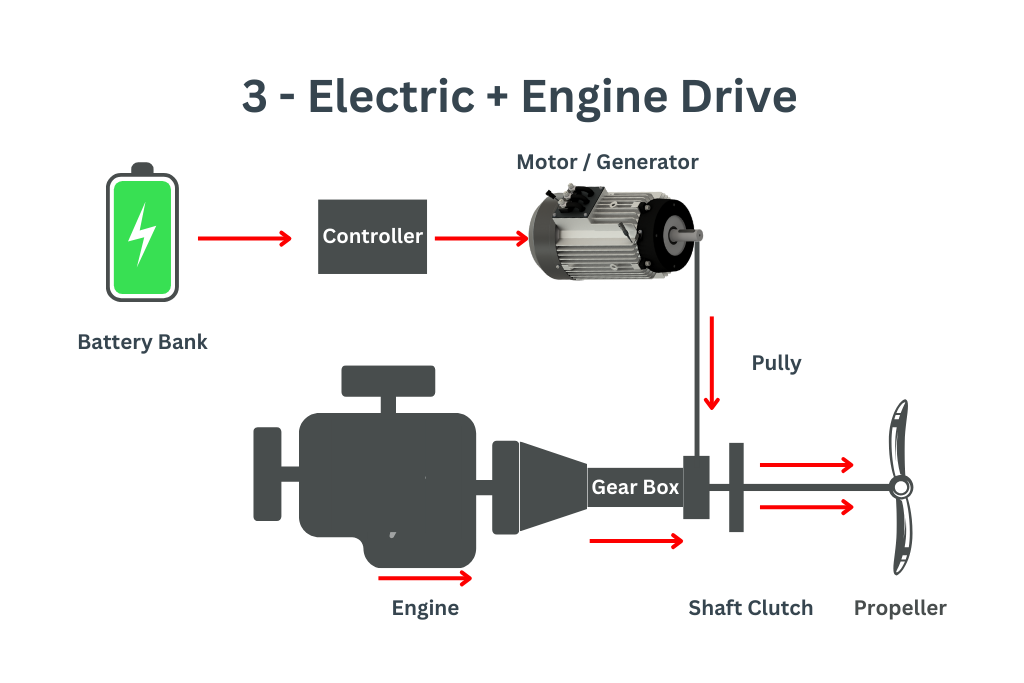 3 - Electric + Engine Drive

Motor / Generator

Controller

Battery Bank

Pully

Gear Box

Engine

Shaft Clutch

Propeller