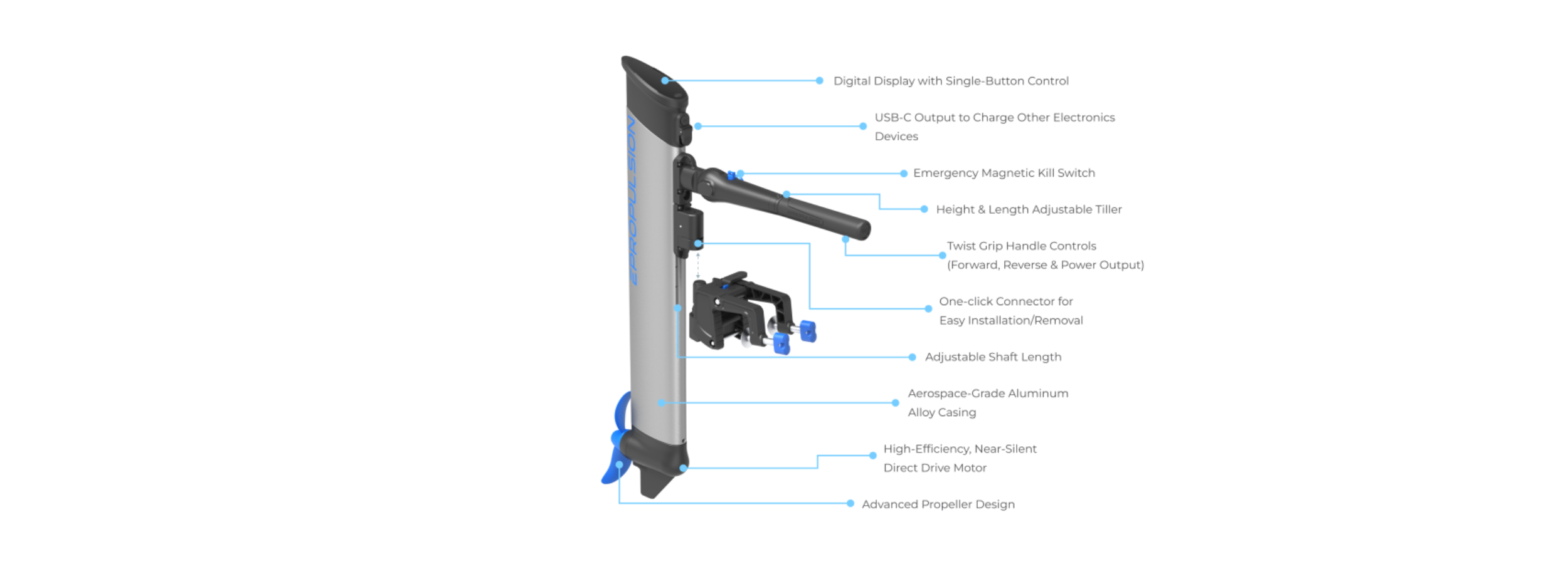 EPROPULSION

Digital Display with Single-Button Control

USB-C Output to Charge Other Electronics Devices

Emergency Magnetic Kill Switch

Height & Length Adjustable Tiller

Twist Grip Handle Controls (Forward, Reverse & Power Output)

One-click Connector for Easy Installation/Removal

Adjustable Shaft Length

Aerospace-Grade Aluminum Alloy Casing

High-Efficiency, Near-Silent Direct Drive Motor

Advanced Propeller Design