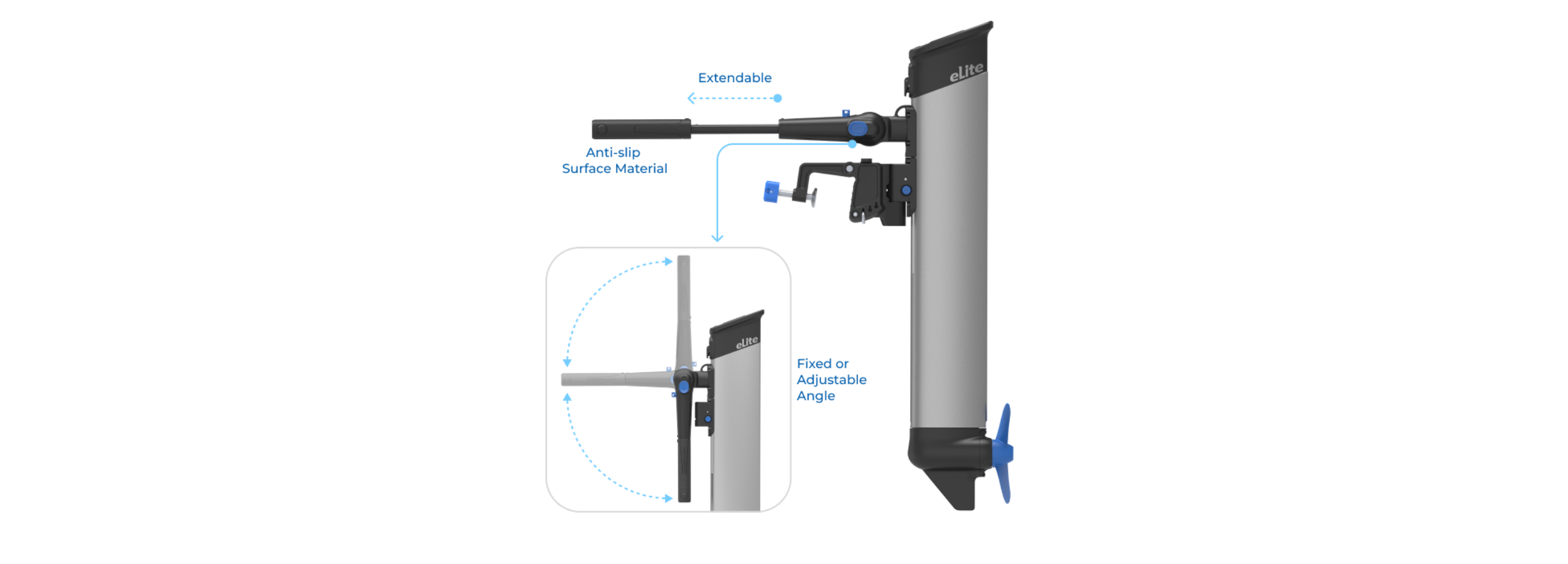 Extendable

eLite

Anti-slip
Surface Material

eLite

Fixed or
Adjustable
Angle