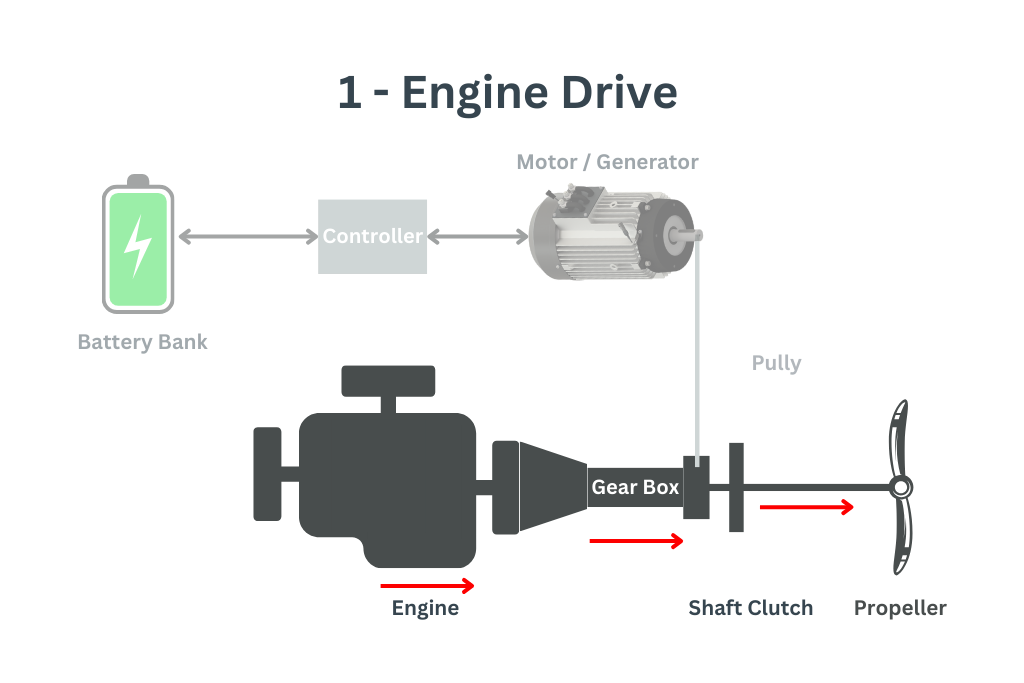 1 - Engine Drive

Motor / Generator

Controller

Battery Bank

Pully

Gear Box

Engine

Shaft Clutch

Propeller